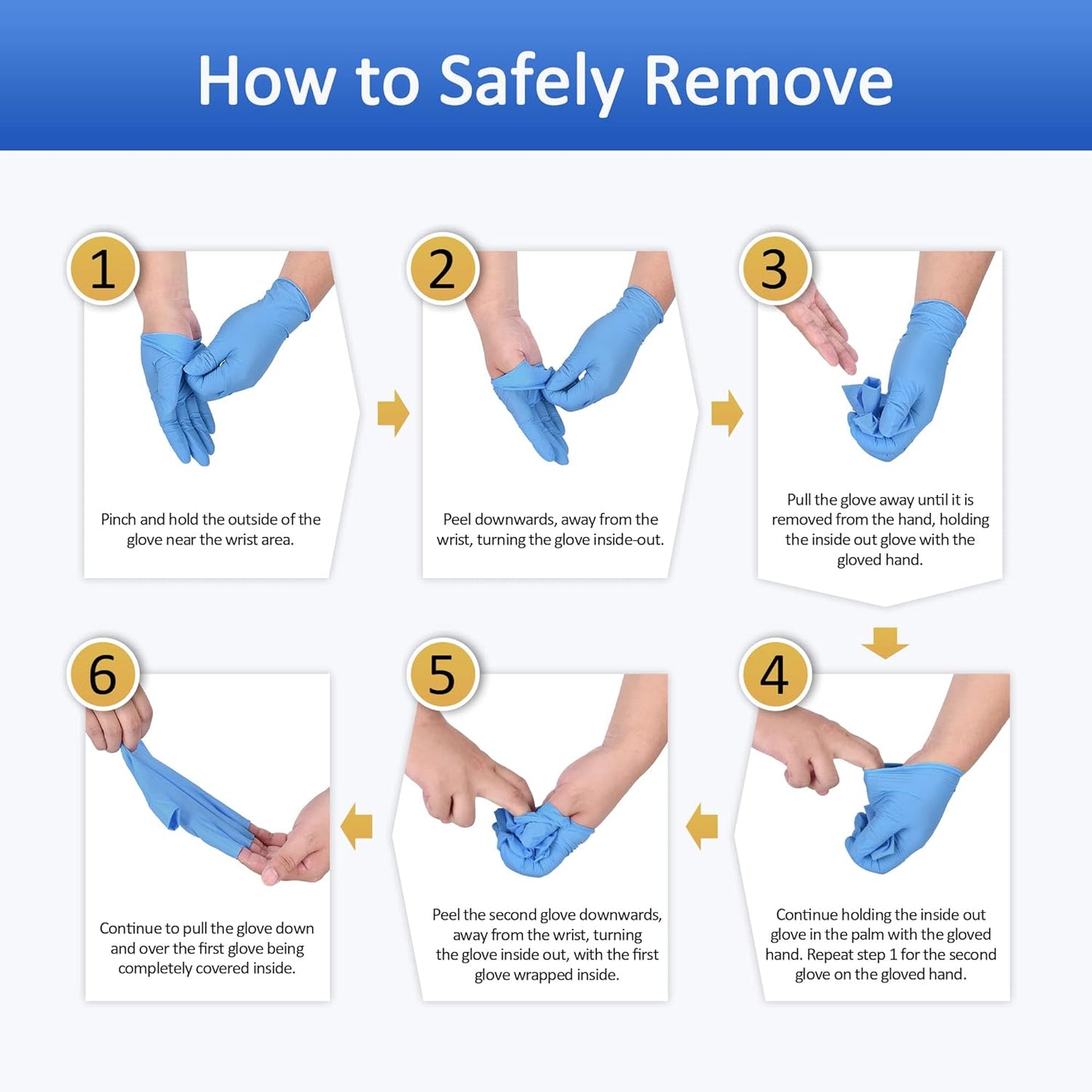 How to Safely Remove

1

Pinch and hold the outside of the glove near the wrist area.

2

Peel downwards, away from the wrist, turning the glove inside-out.

3

Pull the glove away until it is removed from the hand, holding the inside out glove with the gloved hand.

4

Continue holding the inside out glove in the palm with the gloved hand. Repeat step 1 for the second glove on the gloved hand.

5

Peel the second glove downwards, away from the wrist, turning the glove inside out, with the first glove wrapped inside.

6

Continue to pull the glove down and over the first glove being completely covered inside.